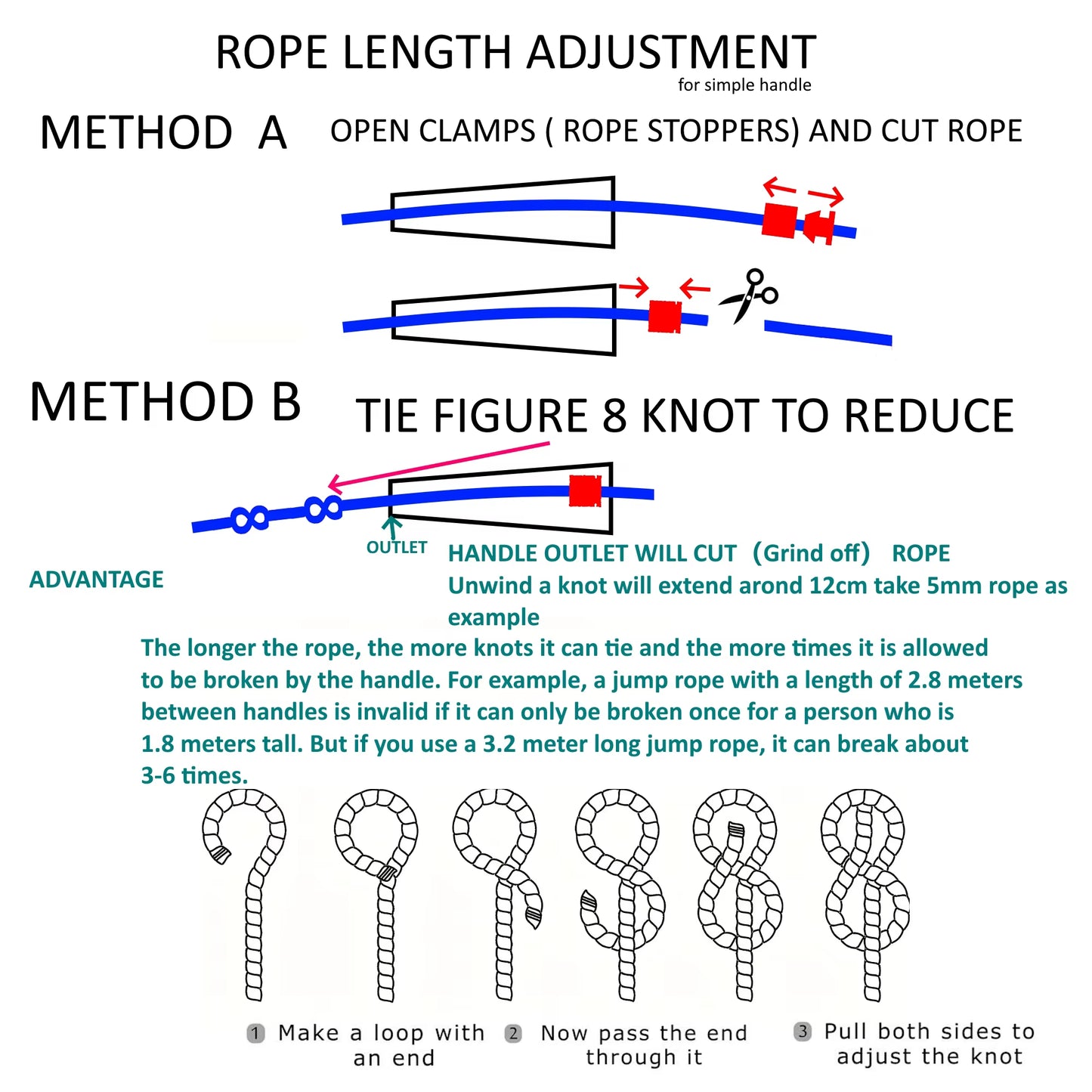 ROPE LENGTH ADJUSTMENT
for simple handle

METHOD A OPEN CLAMPS ( ROPE STOPPERS) AND CUT ROPE

METHOD B TIE FIGURE 8 KNOT TO REDUCE

OUTLET

ADVANTAGE

HANDLE OUTLET WILL CUT (Grind off) ROPE
Unwind a knot will extend arond 12cm take 5mm rope as example

The longer the rope, the more knots it can tie and the more times it is allowed to be broken by the handle. For example, a jump rope with a length of 2.8 meters between handles is invalid if it can only be broken once for a person who is 1.8 meters tall. But if you use a 3.2 meter long jump rope, it can break about 3-6 times.

1 Make a loop with an end
2 Now pass the end through it
3 Pull both sides to adjust the knot